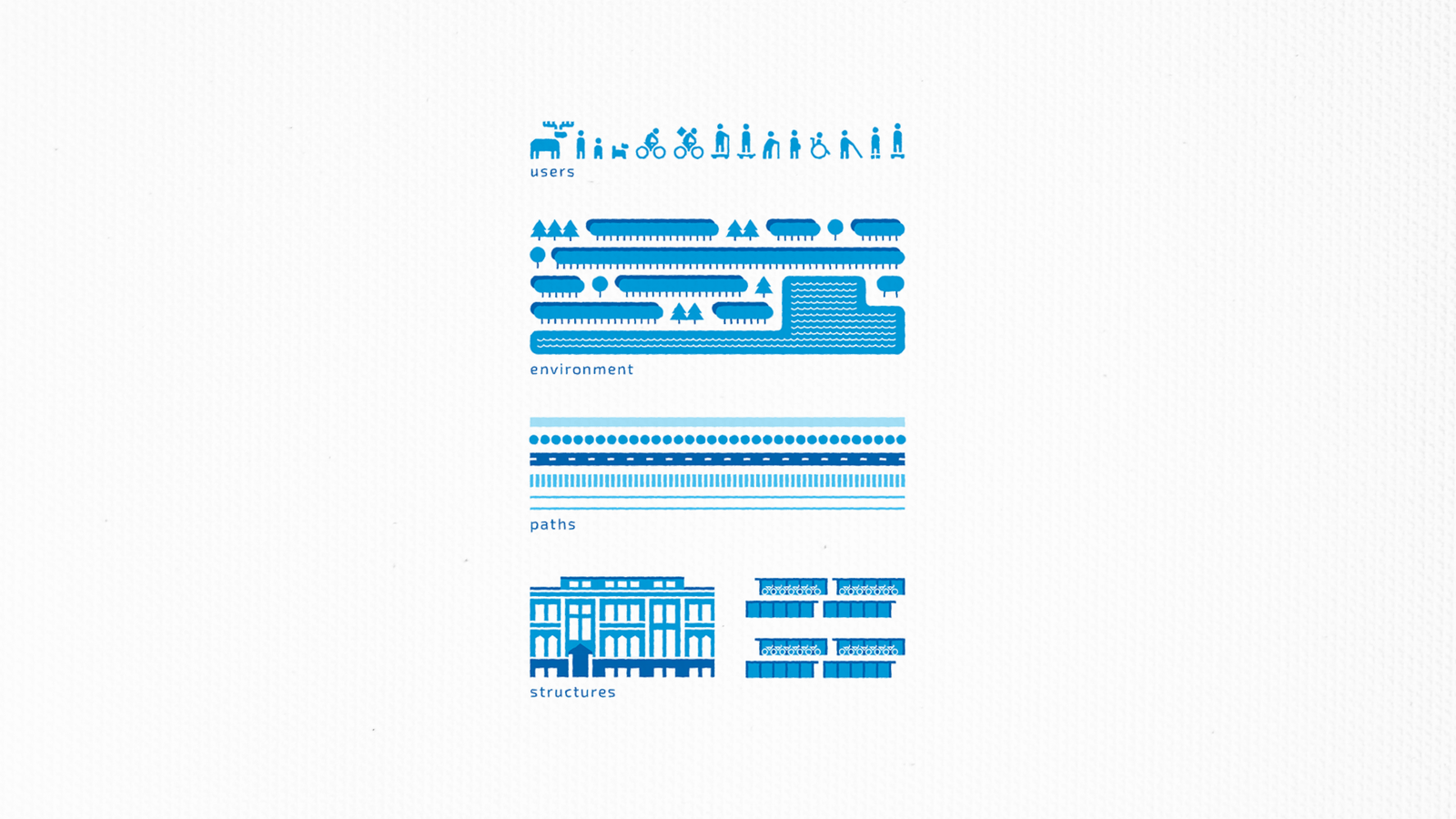 users

environment

paths

structures